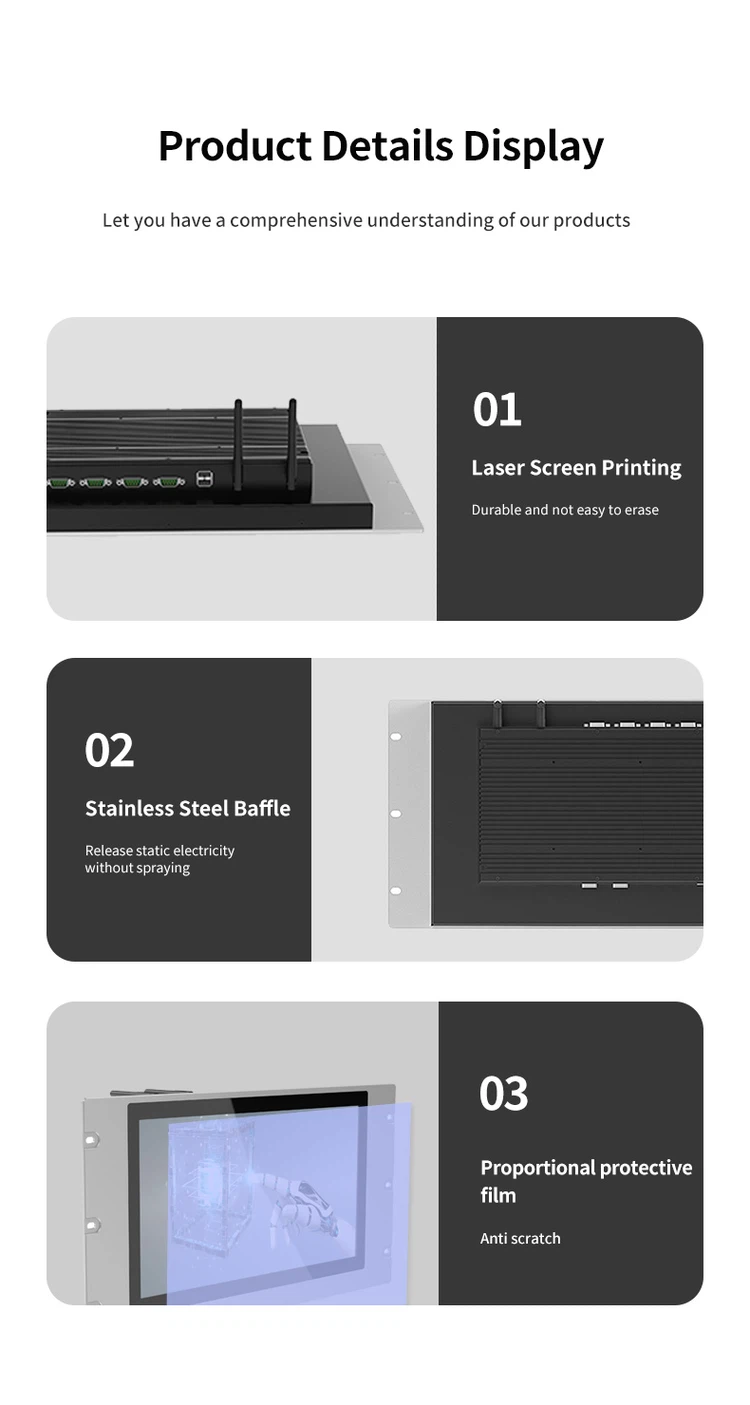 Product Details Display

Let you have a comprehensive understanding of our products

01

Laser Screen Printing

Durable and not easy to erase

02

Stainless Steel Baffle

Release static electricity without spraying

03

Proportional protective film

Anti scratch